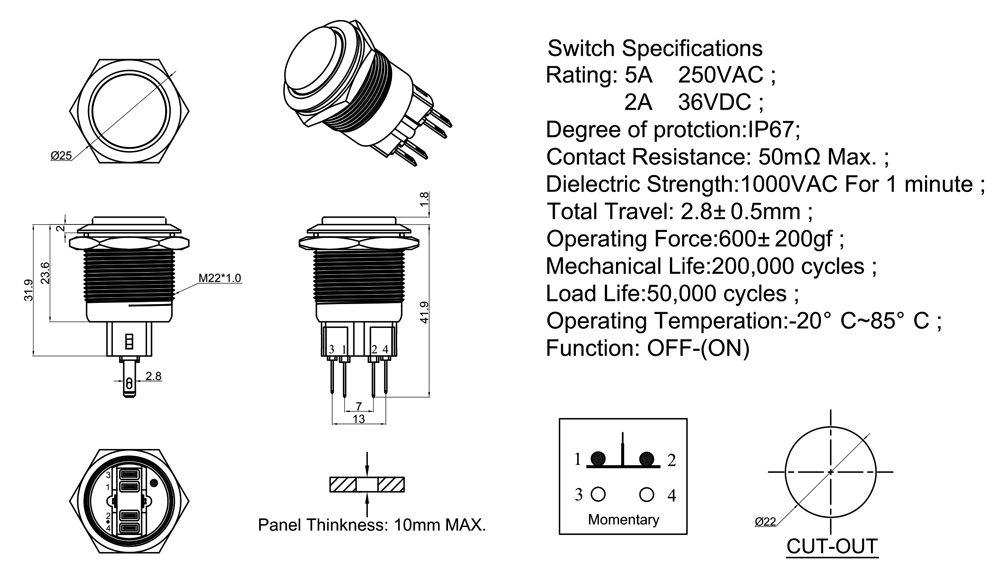 Ø25

2
23.6
31.9
M22*1.0
2.8

1.8
41.9
3 1
2 4
7
13

3
1
2
4

Panel Thinkness: 10mm MAX.

Switch Specifications
Rating: 5A 250VAC ;
2A 36VDC ;
Degree of protction:IP67;
Contact Resistance: 50mΩ Max. ;
Dielectric Strength:1000VAC For 1 minute ;
Total Travel: 2.8± 0.5mm ;
Operating Force:600± 200gf ;
Mechanical Life:200,000 cycles ;
Load Life:50,000 cycles ;
Operating Temperation:-20° C~85° C ;
Function: OFF-(ON)

1 2
3 4
Momentary

Ø22
CUT-OUT